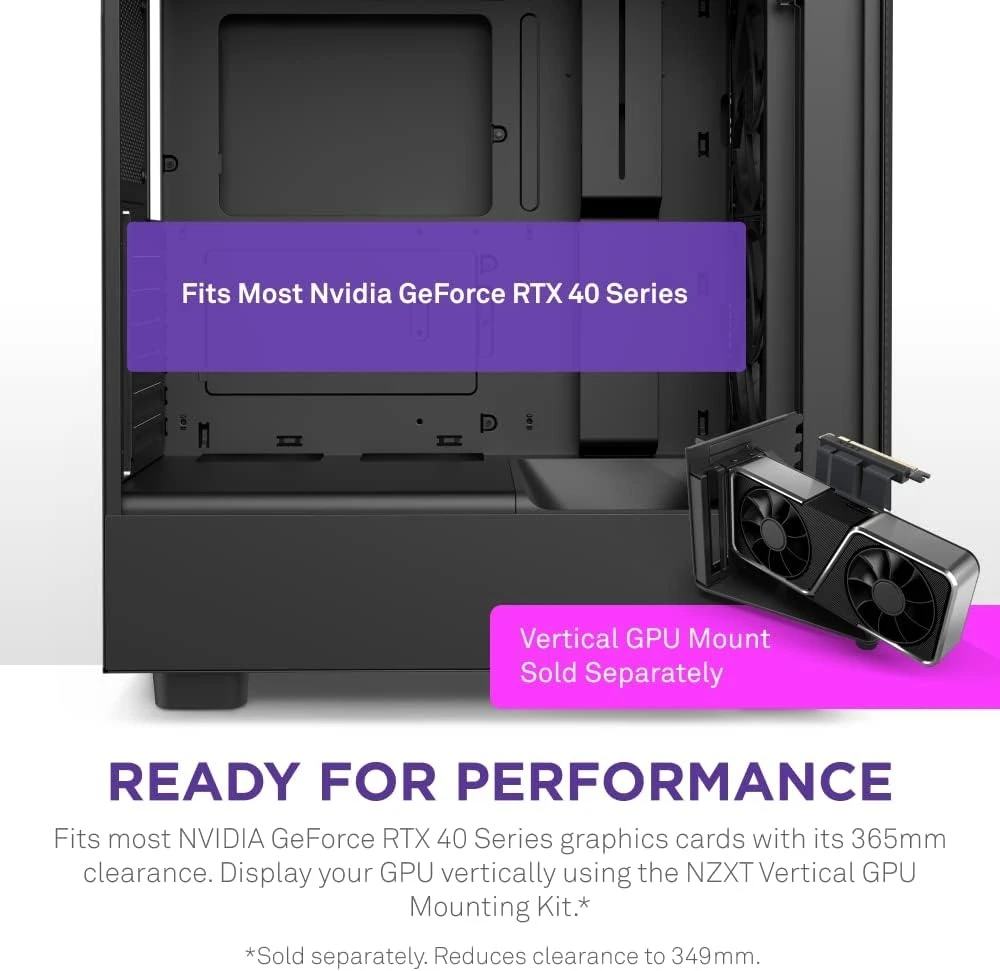 Fits Most Nvidia GeForce RTX 40 Series

Vertical GPU Mount
Sold Separately

READY FOR PERFORMANCE

Fits most NVIDIA GeForce RTX 40 Series graphics cards with its 365mm clearance. Display your GPU vertically using the NZXT Vertical GPU Mounting Kit.*

*Sold separately. Reduces clearance to 349mm.